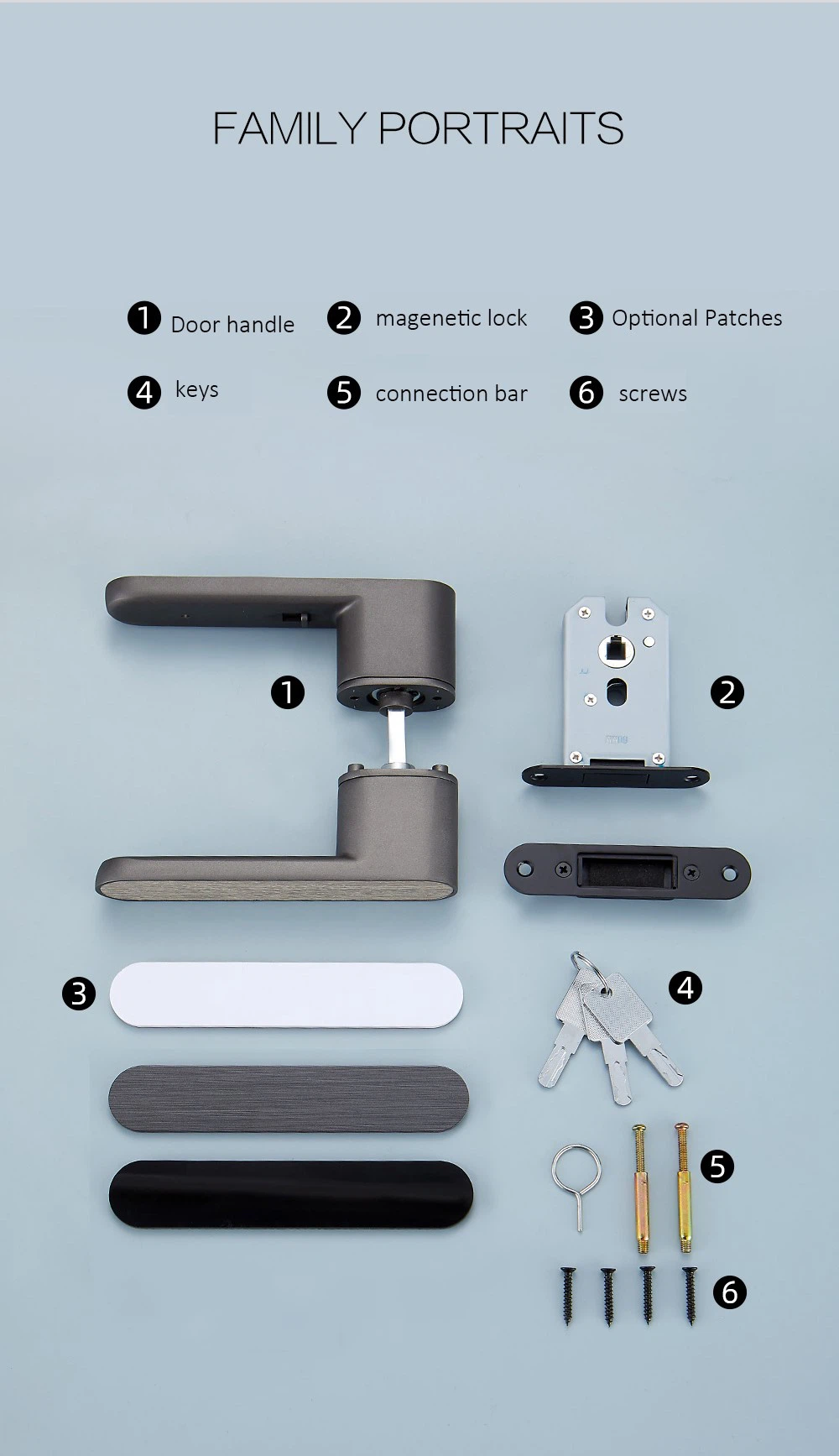 FAMILY PORTRAITS

1 Door handle
2 magenetic lock
3 Optional Patches
4 keys
5 connection bar
6 screws

1
2
3
4
5
6